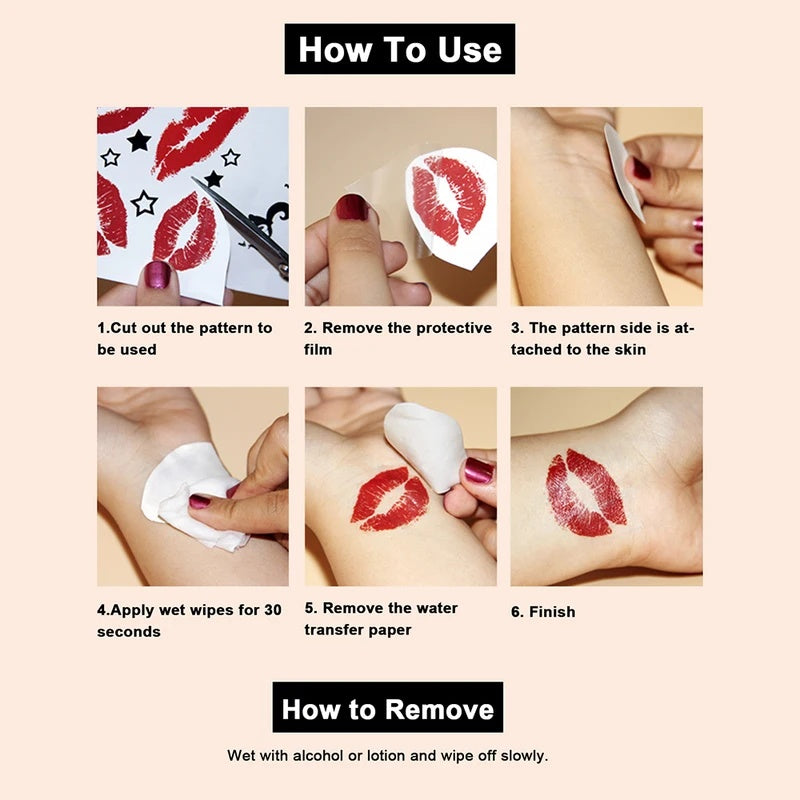 How To Use

1.Cut out the pattern to be used

2. Remove the protective film

3. The pattern side is attached to the skin

4.Apply wet wipes for 30 seconds

5. Remove the water transfer paper

6. Finish

How to Remove

Wet with alcohol or lotion and wipe off slowly.